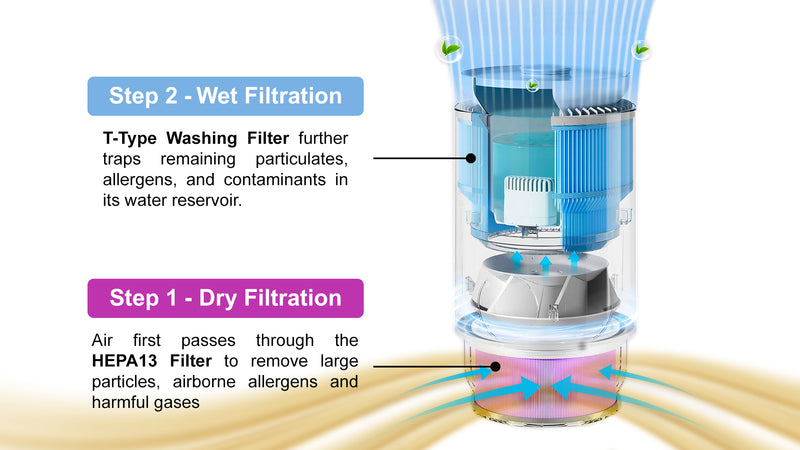 Step 2 - Wet Filtration

T-Type Washing Filter further traps remaining particulates, allergens, and contaminants in its water reservoir.

Step 1 - Dry Filtration

Air first passes through the HEPA13 Filter to remove large particles, airborne allergens and harmful gases