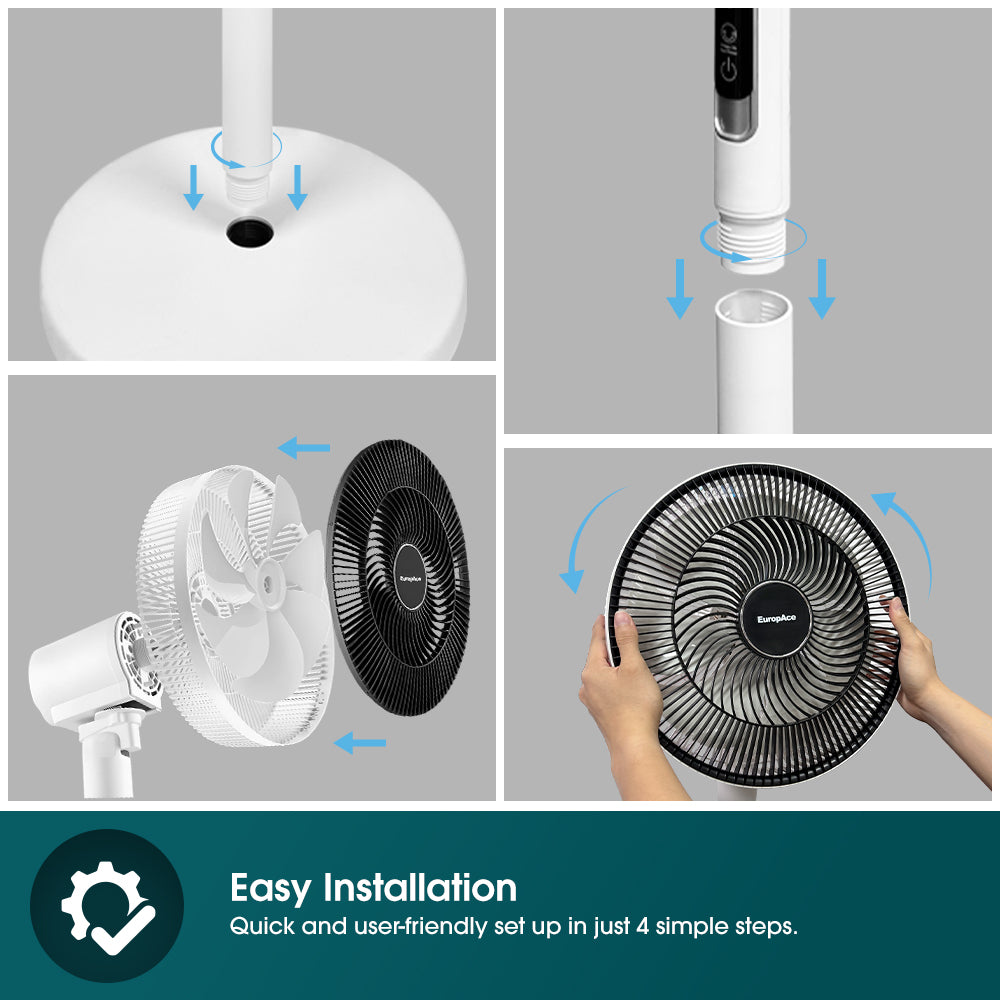 EuropAce

EuropAce

Easy Installation

Quick and user-friendly set up in just 4 simple steps.